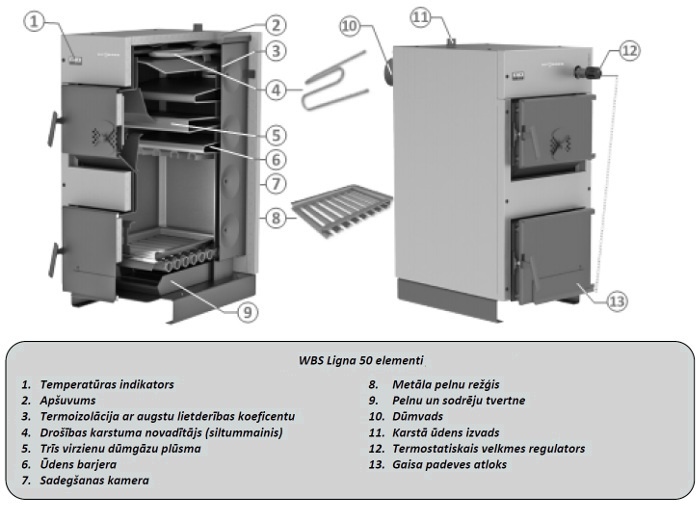 1
2
3
4
5
6
7
8
9
10
11
12
13

WBS Ligna 50 elementi

1. Temperatūras indikators
2. Apšuvums
3. Termoizolācija ar augstu lietderības koeficentu
4. Drošības karstuma novadītājs (siltummainis)
5. Trīs virzienu dūmgāzu plūsma
6. Ūdens barjera
7. Sadegšanas kamera

8. Metāla pelnu režģis
9. Pelnu un sodrēju tvertne
10. Dūmvads
11. Karstā ūdens izvads
12. Termostatiskais velkmes regulators
13. Gaisa padeves atloks